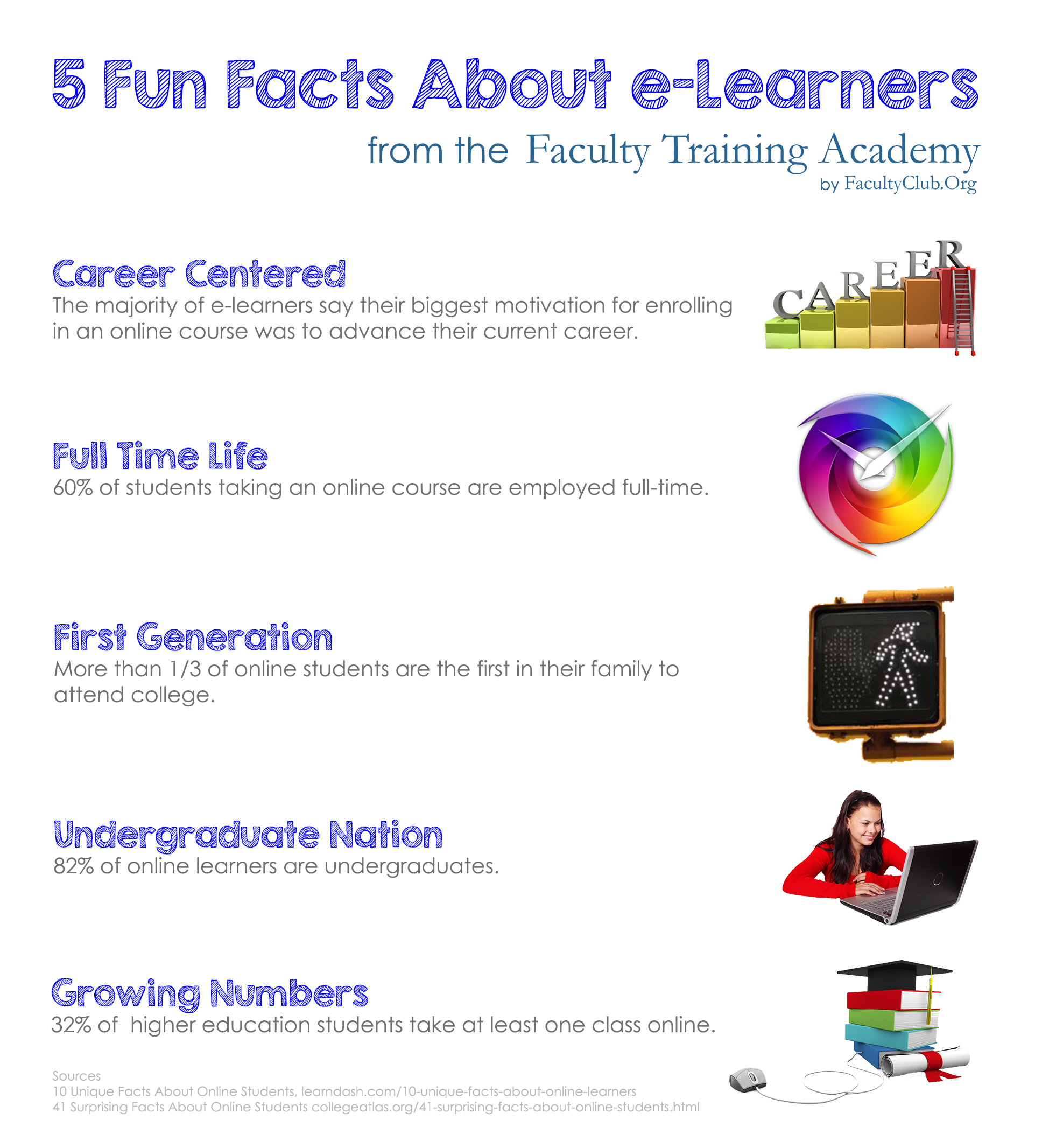 5 Fun Facts About e-Learners

from the Faculty Training Academy
by FacultyClub.Org

Career Centered
The majority of e-learners say their biggest motivation for enrolling in an online course was to advance their current career.

CAREER

Full Time Life
60% of students taking an online course are employed full-time.

First Generation
More than 1/3 of online students are the first in their family to attend college.

Undergraduate Nation
82% of online learners are undergraduates.

Growing Numbers
32% of higher education students take at least one class online.

Sources
10 Unique Facts About Online Students, learndash.com/10-unique-facts-about-online-learners
41 Surprising Facts About Online Students collegeatlas.org/41-surprising-facts-about-online-students.html